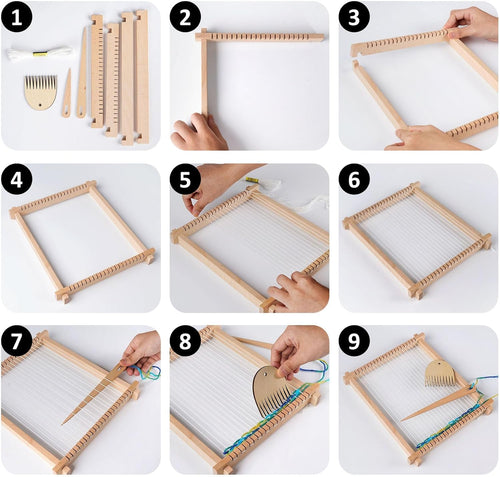 1
2
3
4
5
6
7
8
9